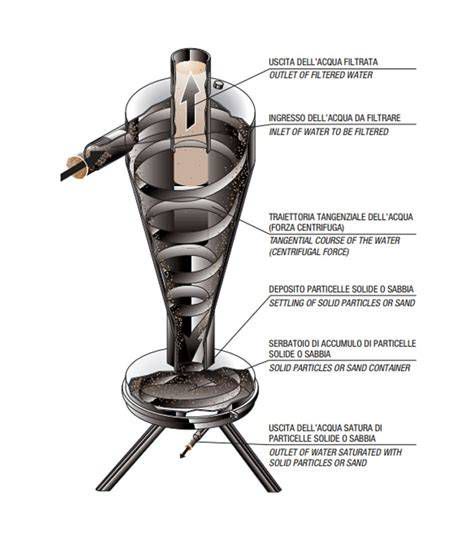 USCITA DELL'ACQUA FILTRATA
OUTLET OF FILTERED WATER

INGRESSO DELL'ACQUA DA FILTRARE
INLET OF WATER TO BE FILTERED

TRAIETTORIA TANGENZIALE DELL'ACQUA (FORZA CENTRIFUGA)
TANGENTIAL COURSE OF THE WATER (CENTRIFUGAL FORCE)

DEPOSITO PARTICELLE SOLIDE O SABBIA
SETTLING OF SOLID PARTICLES OR SAND

SERBATOIO DI ACCUMULO DI PARTICELLE SOLIDE O SABBIA
SOLID PARTICLES OR SAND CONTAINER

USCITA DELL'ACQUA SATURA DI PARTICELLE SOLIDE O SABBIA
OUTLET OF WATER SATURATED WITH SOLID PARTICLES OR SAND